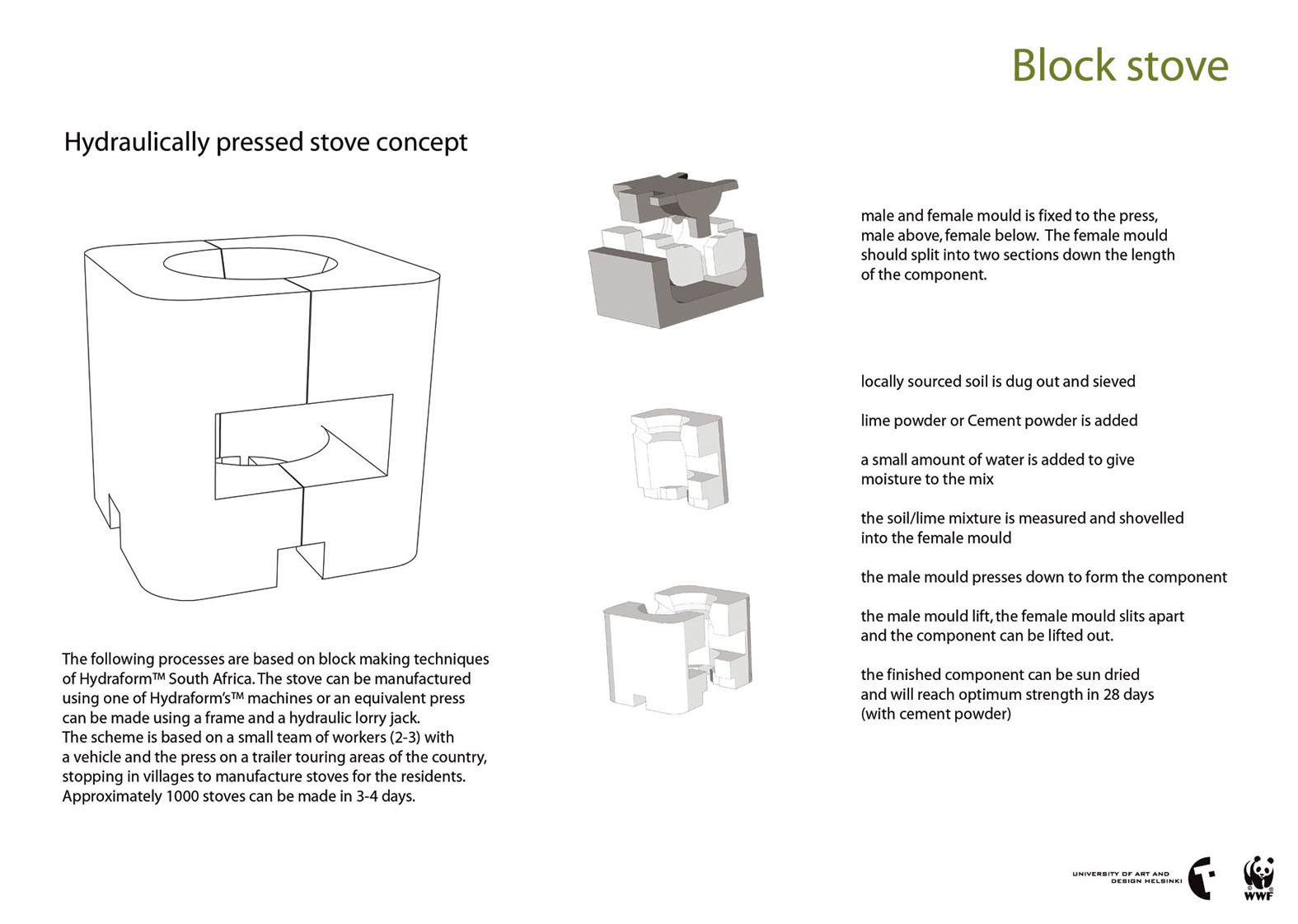 Block stove

Hydraulically pressed stove concept

The following processes are based on block making techniques of Hydraform™ South Africa. The stove can be manufactured using one of Hydraform's™ machines or an equivalent press can be made using a frame and a hydraulic lorry jack.
The scheme is based on a small team of workers (2-3) with a vehicle and the press on a trailer touring areas of the country, stopping in villages to manufacture stoves for the residents.
Approximately 1000 stoves can be made in 3-4 days.

male and female mould is fixed to the press, male above, female below. The female mould should split into two sections down the length of the component.

locally sourced soil is dug out and sieved

lime powder or Cement powder is added

a small amount of water is added to give moisture to the mix

the soil/lime mixture is measured and shovelled into the female mould

the male mould presses down to form the component

the male mould lift, the female mould slits apart and the component can be lifted out.

the finished component can be sun dried and will reach optimum strength in 28 days (with cement powder)

UNIVERSITY OF ART AND DESIGN HELSINKI

WWF